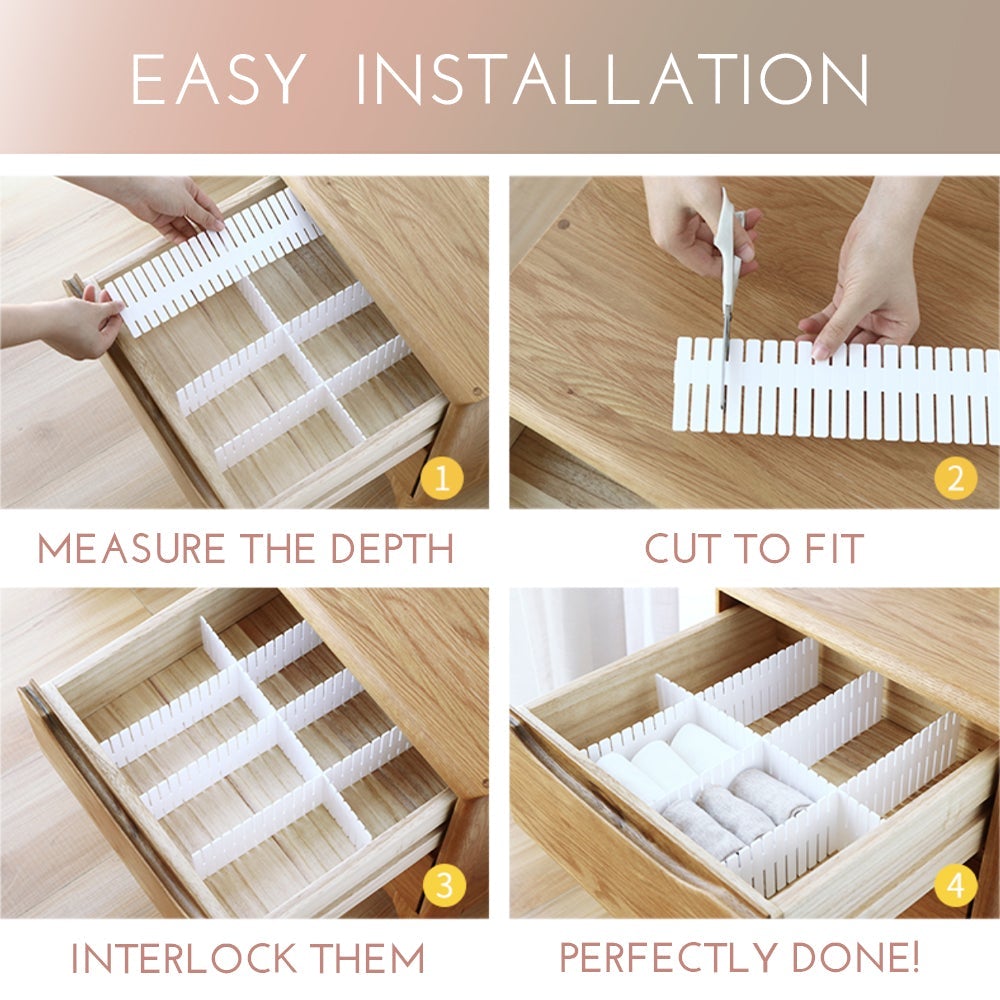 EASY INSTALLATION

1

MEASURE THE DEPTH

2

CUT TO FIT

3

INTERLOCK THEM

4

PERFECTLY DONE!