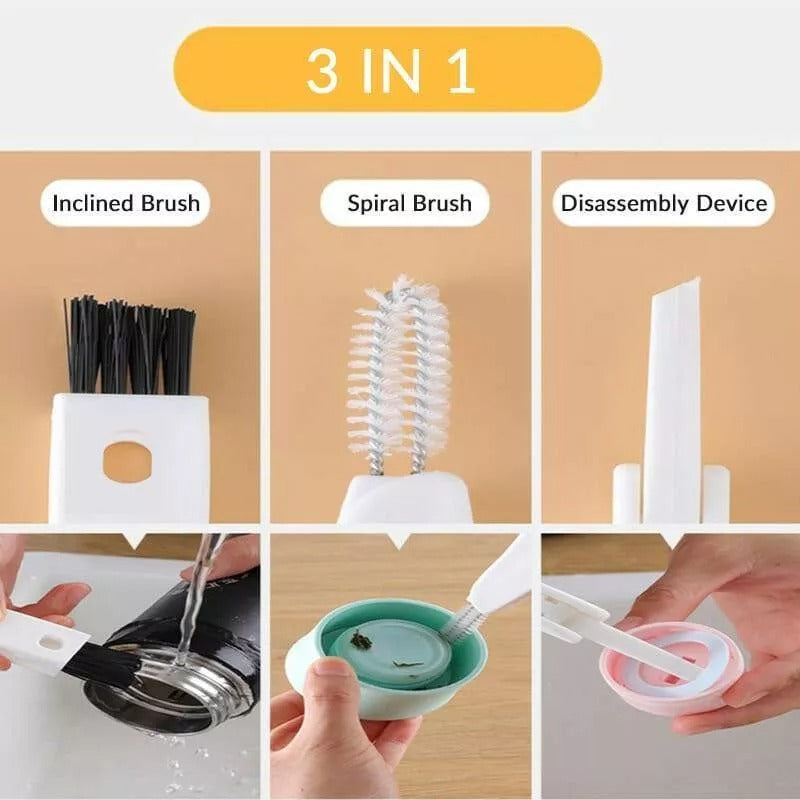 3 IN 1

Inclined Brush

Spiral Brush

Disassembly Device