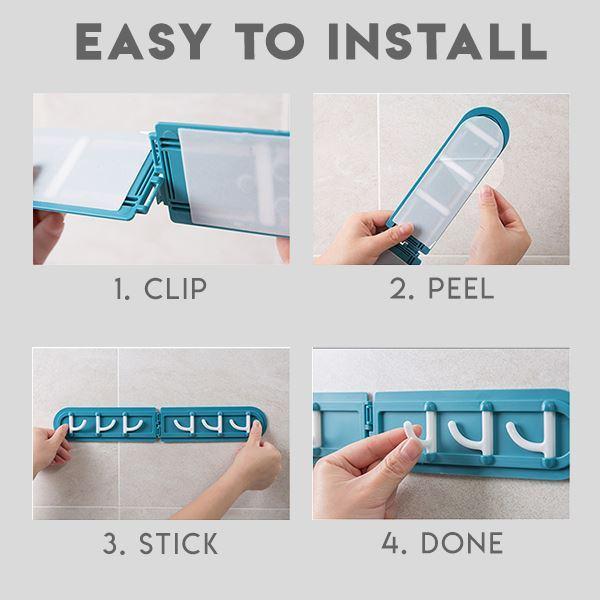 EASY TO INSTALL

1. CLIP

2. PEEL

3. STICK

4. DONE