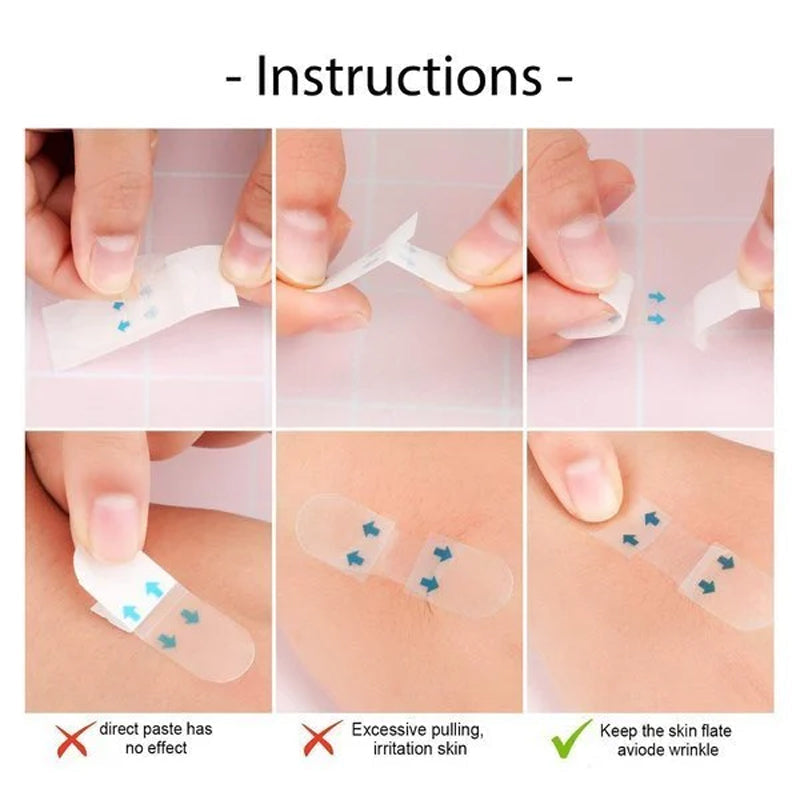 - Instructions -

direct paste has no effect

Excessive pulling, irritation skin

Keep the skin flate aviode wrinkle