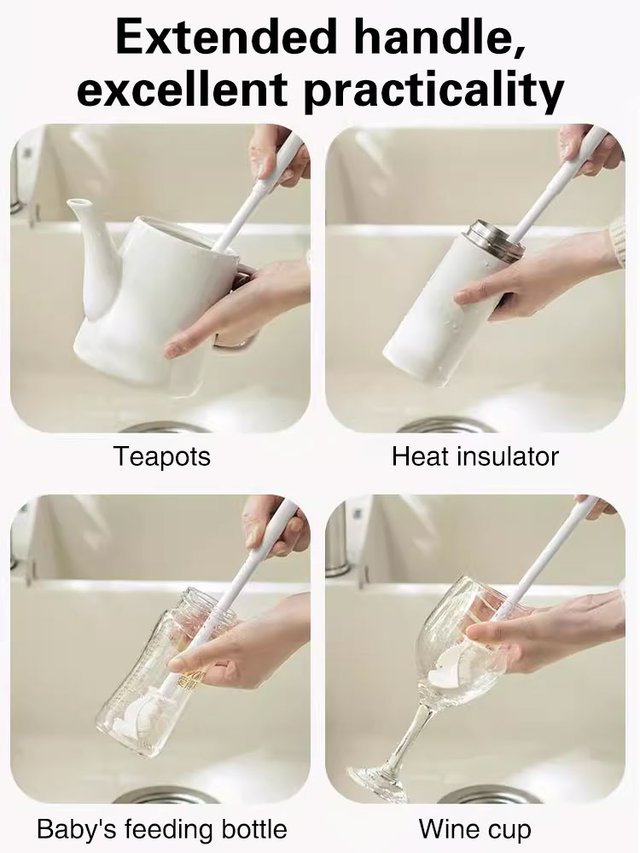 Extended handle, excellent practicality

Teapots

Heat insulator

Baby's feeding bottle

Wine cup