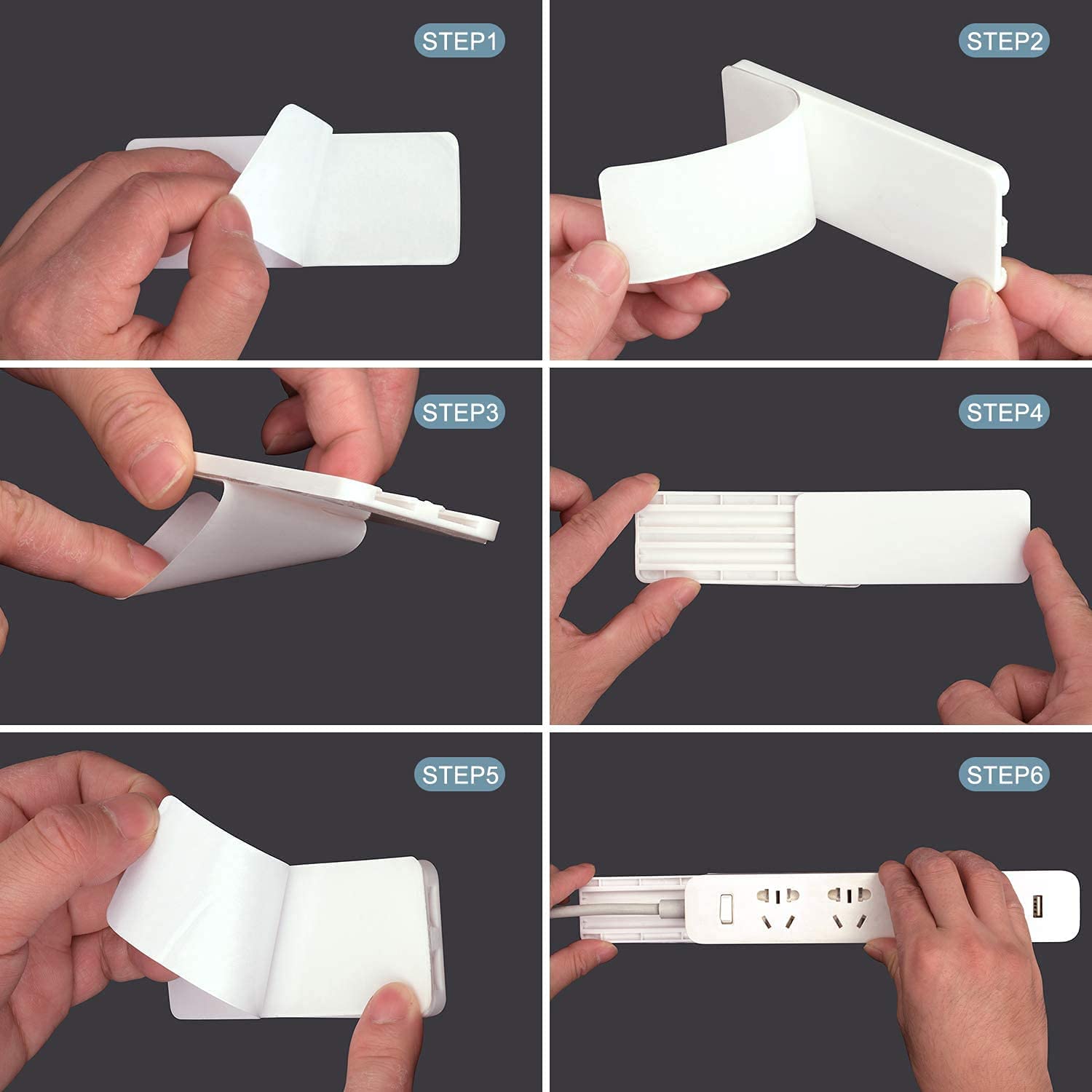 STEP1

STEP2

STEP3

STEP4

STEP5

STEP6