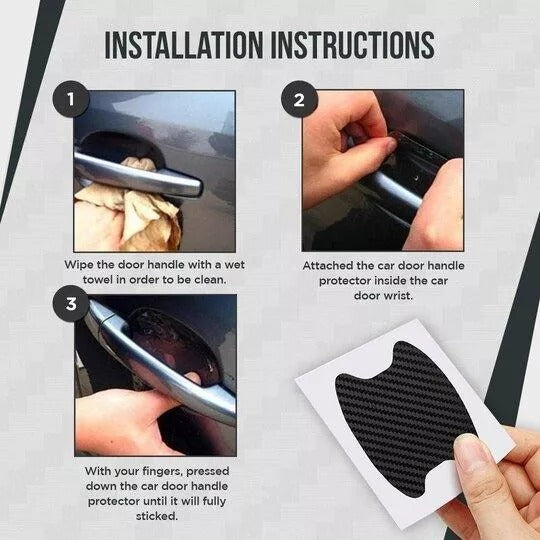 INSTALLATION INSTRUCTIONS

1

Wipe the door handle with a wet towel in order to be clean.

2

Attached the car door handle protector inside the car door wrist.

3

With your fingers, pressed down the car door handle protector until it will fully sticked.