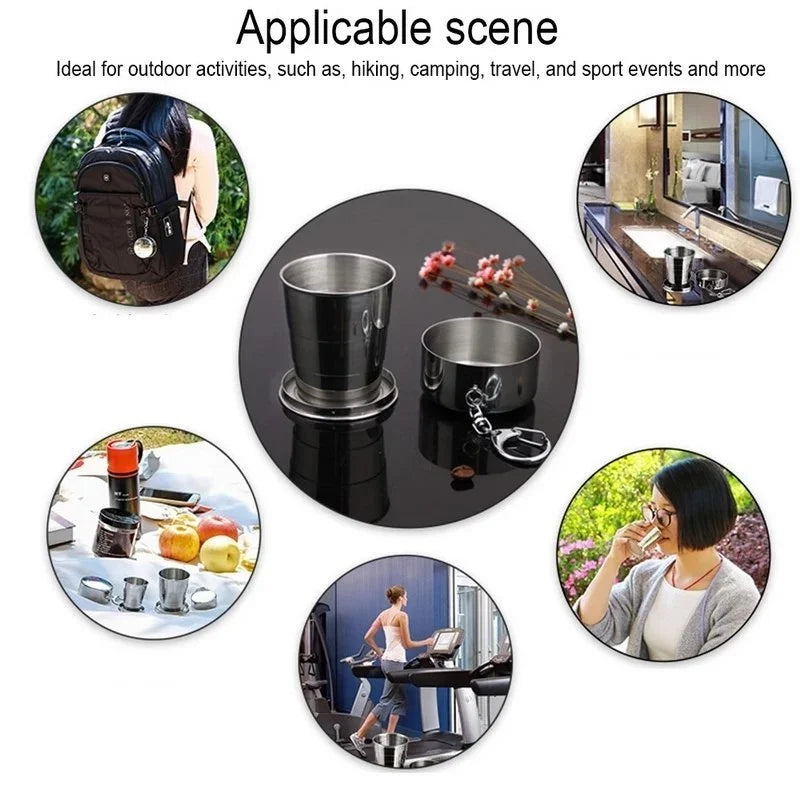 Applicable scene

Ideal for outdoor activities, such as, hiking, camping, travel, and sport events and more