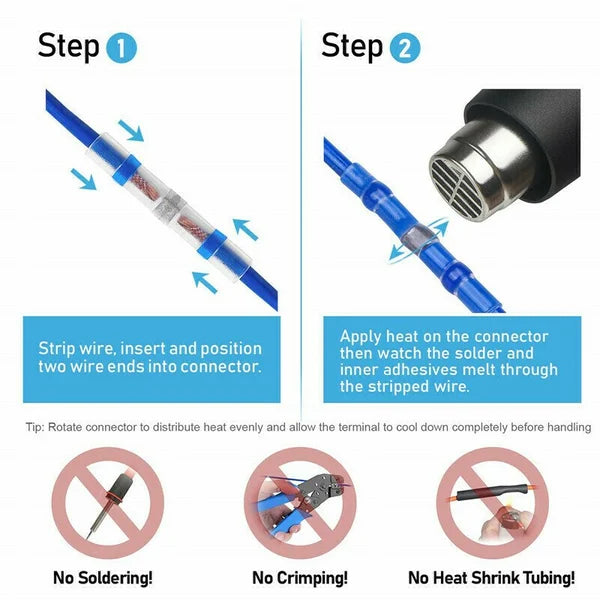 Step 1

Strip wire, insert and position two wire ends into connector.

Step 2

Apply heat on the connector then watch the solder and inner adhesives melt through the stripped wire.

Tip: Rotate connector to distribute heat evenly and allow the terminal to cool down completely before handling

No Soldering!

No Crimping!

No Heat Shrink Tubing!