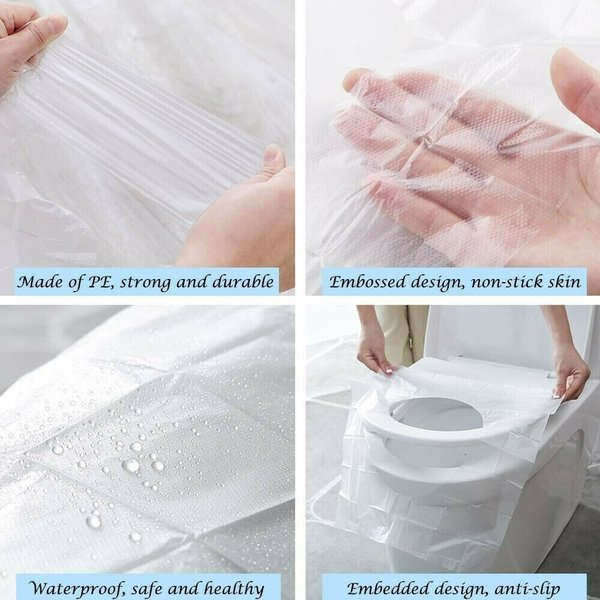 Made of PE, strong and durable

Embossed design, non-stick skin

Waterproof, safe and healthy

Embedded design, anti-slip