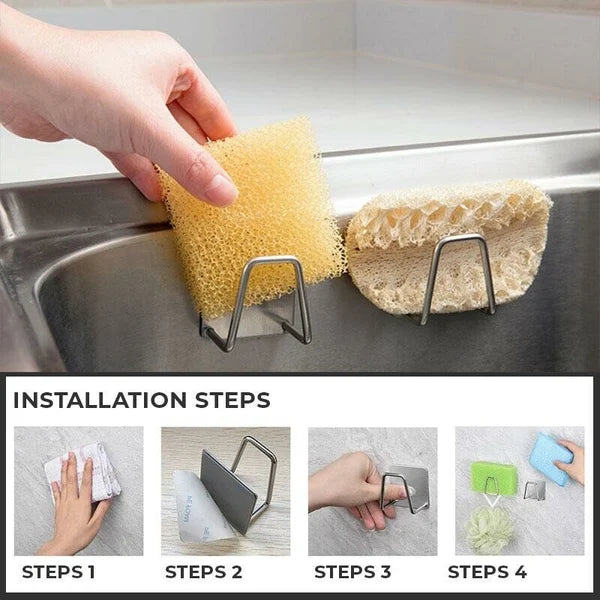 INSTALLATION STEPS

STEPS 1

STEPS 2

STEPS 3

STEPS 4