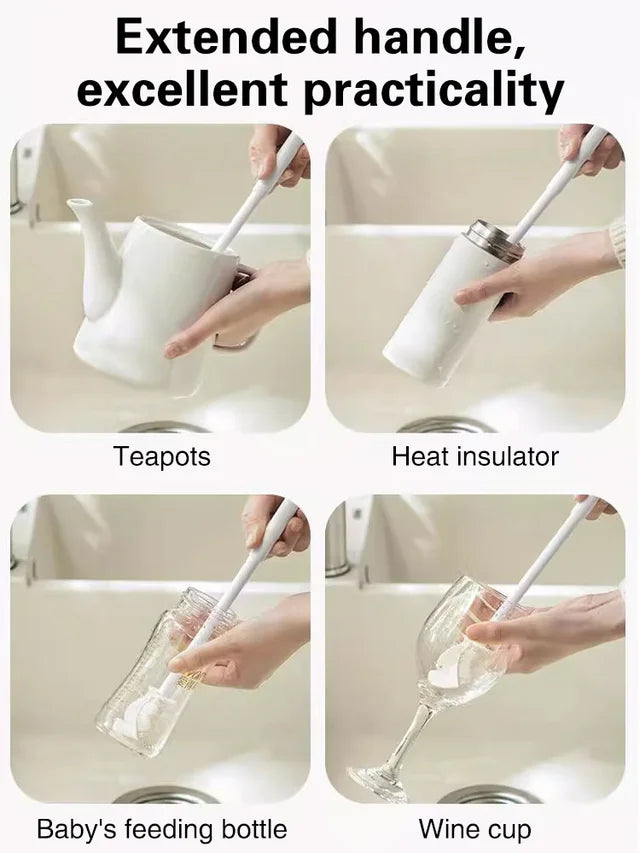 Extended handle, excellent practicality

Teapots

Heat insulator

Baby's feeding bottle

Wine cup