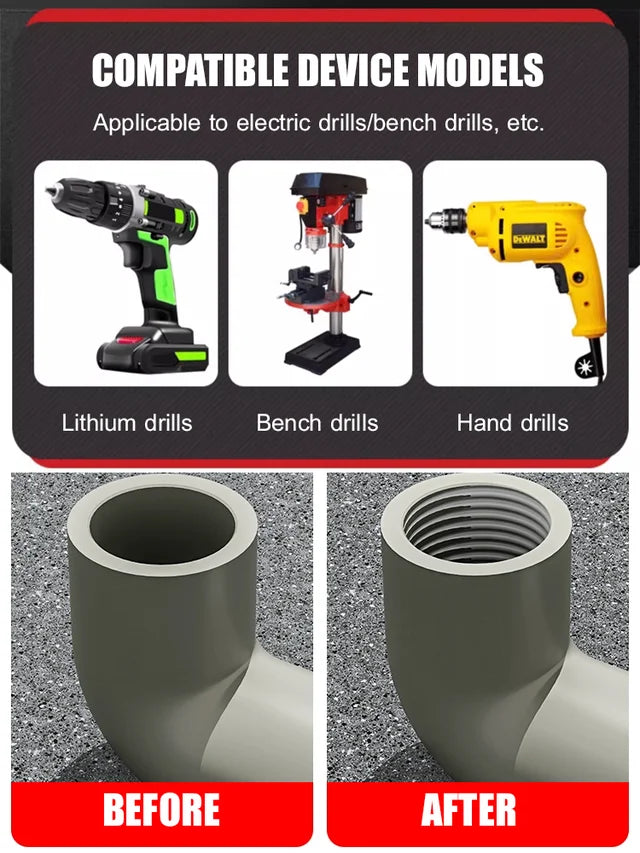 COMPATIBLE DEVICE MODELS

Applicable to electric drills/bench drills, etc.

DEWALT

Lithium drills

Bench drills

Hand drills

BEFORE

AFTER