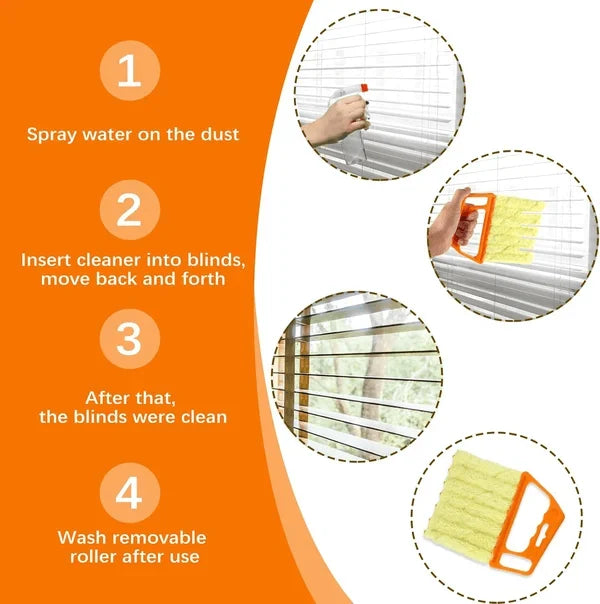 1

Spray water on the dust

2

Insert cleaner into blinds, move back and forth

3

After that, the blinds were clean

4

Wash removable roller after use