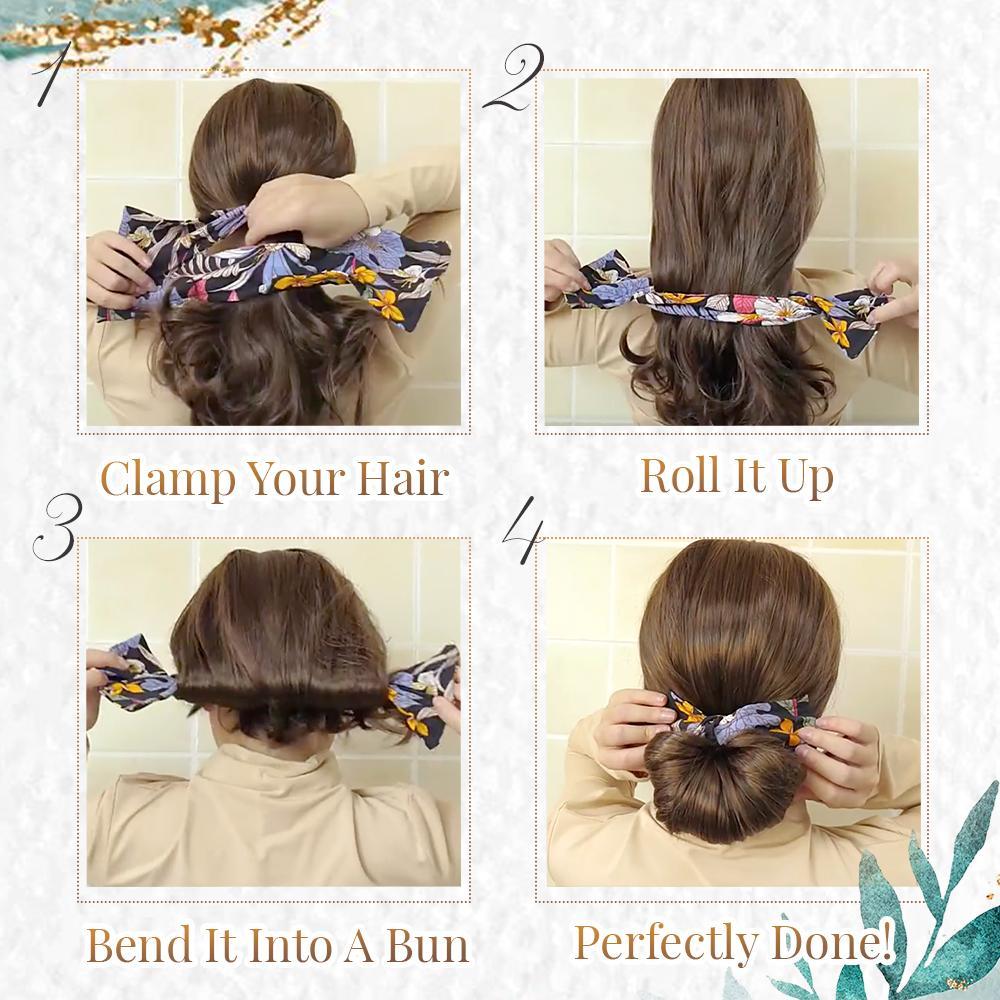 1

Clamp Your Hair

2

Roll It Up

3

Bend It Into A Bun

4

Perfectly Done!