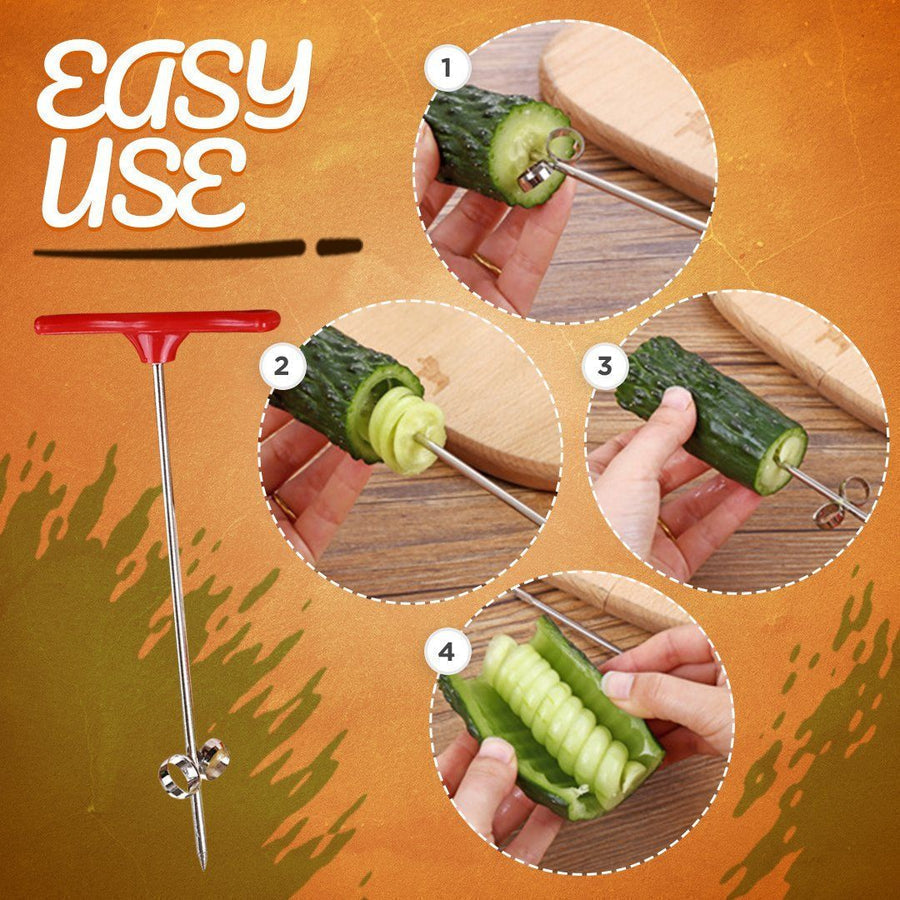 EASY USE

1

2

3

4