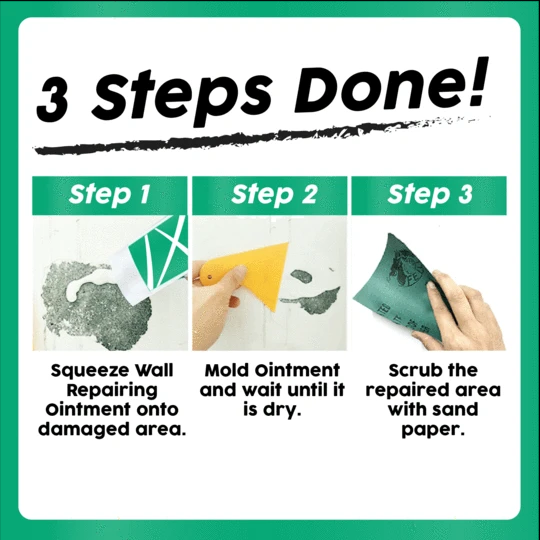 3 Steps Done!

Step 1

Squeeze Wall Repairing Ointment onto damaged area.

Step 2

Mold Ointment and wait until it is dry.

Step 3

Scrub the repaired area with sand paper.